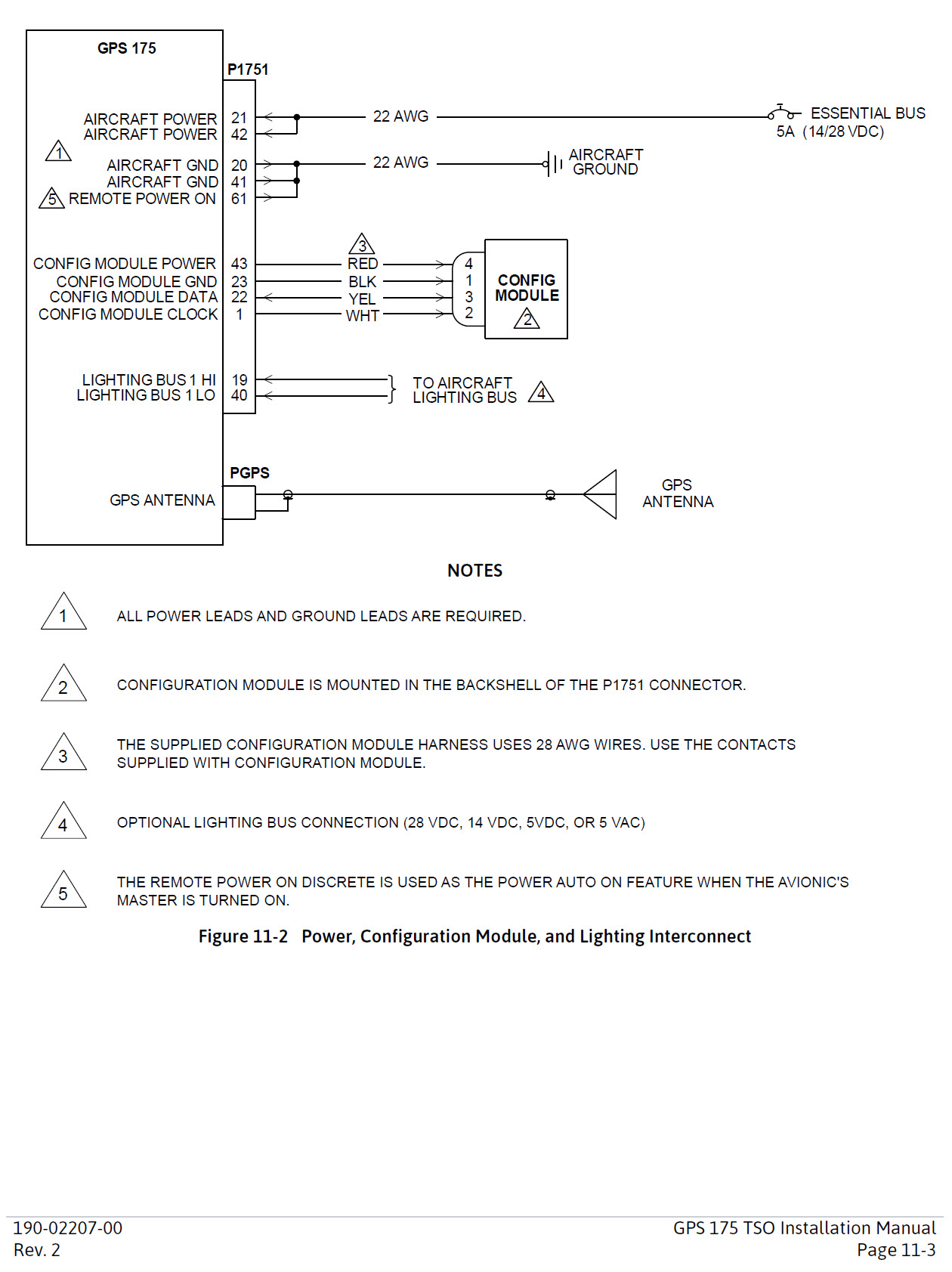 GPS 175

P1751

AIRCRAFT POWER 21
AIRCRAFT POWER 42
1
AIRCRAFT GND 20
AIRCRAFT GND 41
5 REMOTE POWER ON 61

22 AWG
ESSENTIAL BUS
5A (14/28 VDC)

22 AWG
AIRCRAFT GROUND

CONFIG MODULE POWER 43
CONFIG MODULE GND 23
CONFIG MODULE DATA 22
CONFIG MODULE CLOCK 1

3
RED
BLK
YEL
WHT

4
1
3
2

CONFIG MODULE
2

LIGHTING BUS 1 HI 19
LIGHTING BUS 1 LO 40

TO AIRCRAFT LIGHTING BUS 4

PGPS
GPS ANTENNA

GPS ANTENNA

NOTES

1 ALL POWER LEADS AND GROUND LEADS ARE REQUIRED.

2 CONFIGURATION MODULE IS MOUNTED IN THE BACKSHELL OF THE P1751 CONNECTOR.

3 THE SUPPLIED CONFIGURATION MODULE HARNESS USES 28 AWG WIRES. USE THE CONTACTS SUPPLIED WITH CONFIGURATION MODULE.

4 OPTIONAL LIGHTING BUS CONNECTION (28 VDC, 14 VDC, 5VDC, OR 5 VAC)

5 THE REMOTE POWER ON DISCRETE IS USED AS THE POWER AUTO ON FEATURE WHEN THE AVIONIC'S MASTER IS TURNED ON.

Figure 11-2 Power, Configuration Module, and Lighting Interconnect

190-02207-00
Rev. 2

GPS 175 TSO Installation Manual
Page 11-3